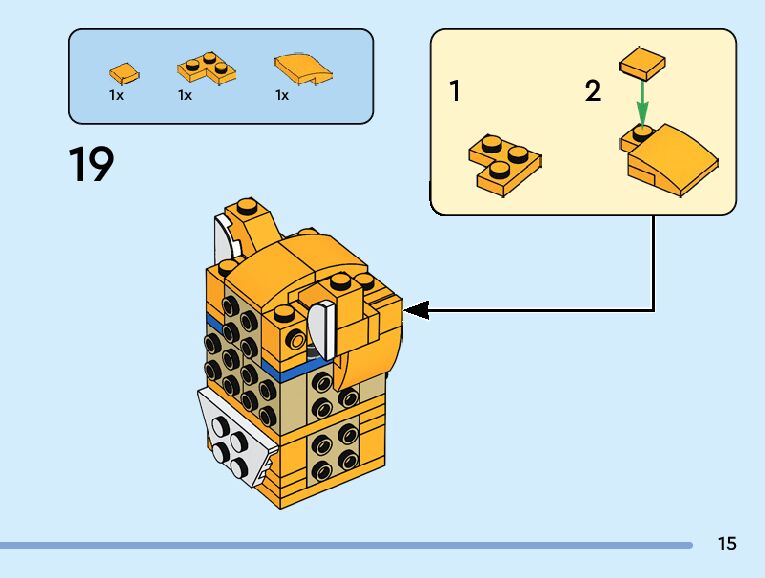 1x 1x 1x

19

1

2

15