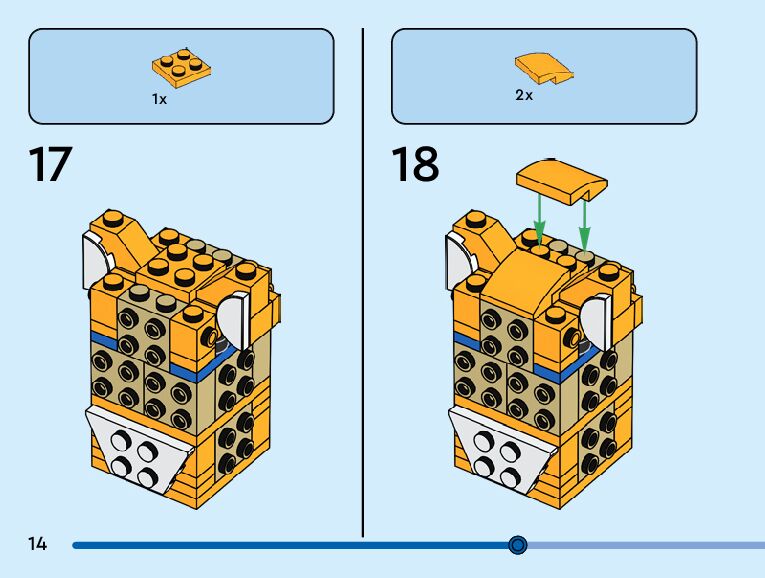 1x

17

2x

18

14