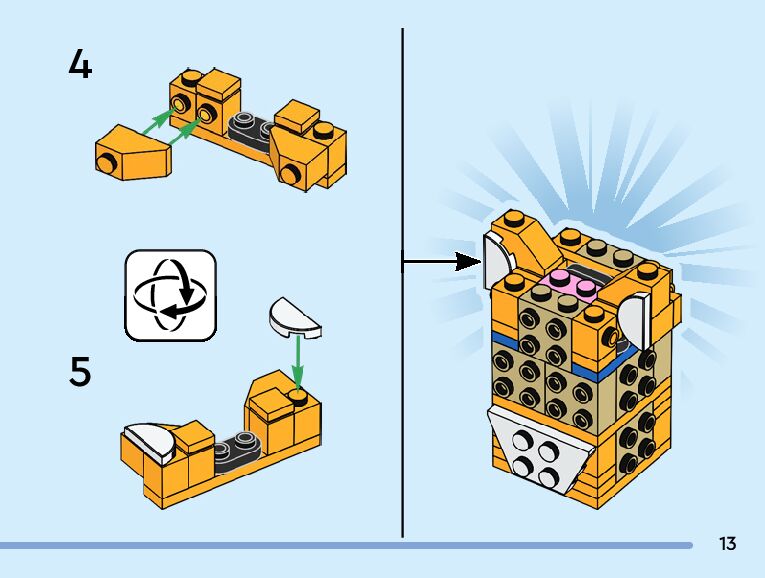 4

5

13