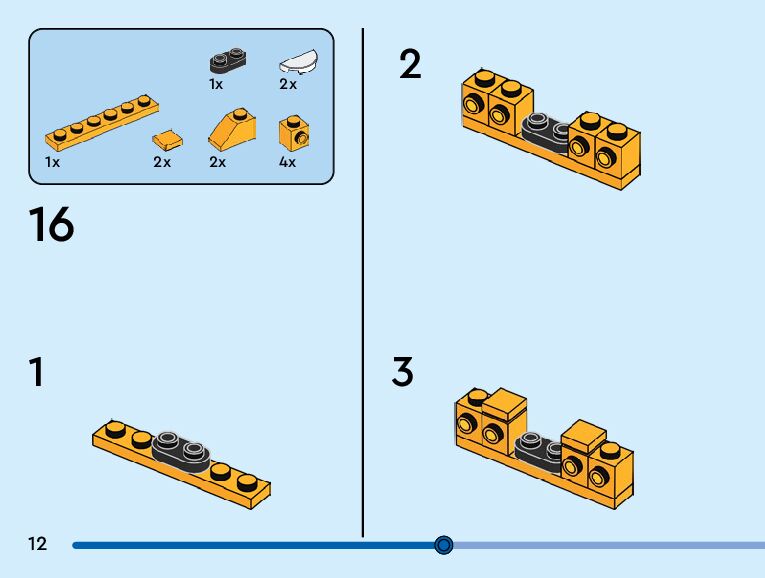 1x
2x
1x
2x
2x
4x

16

1

2

3

12