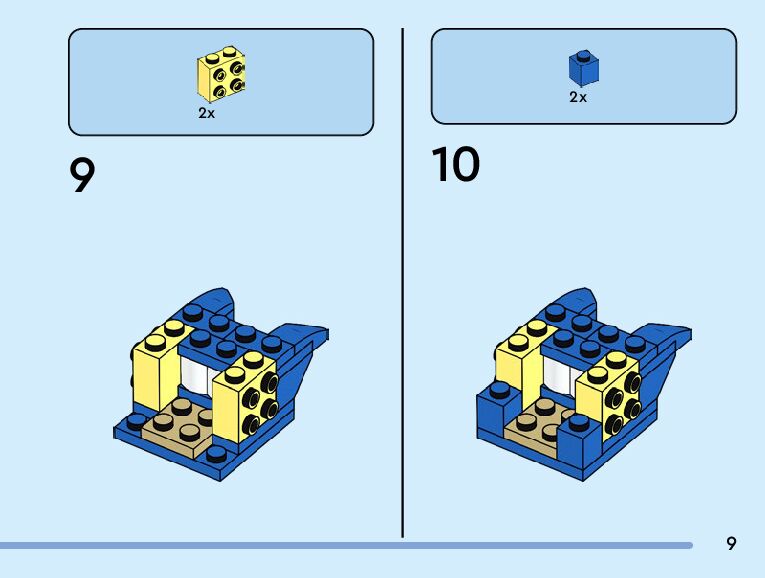 2x

9

2x

10

9