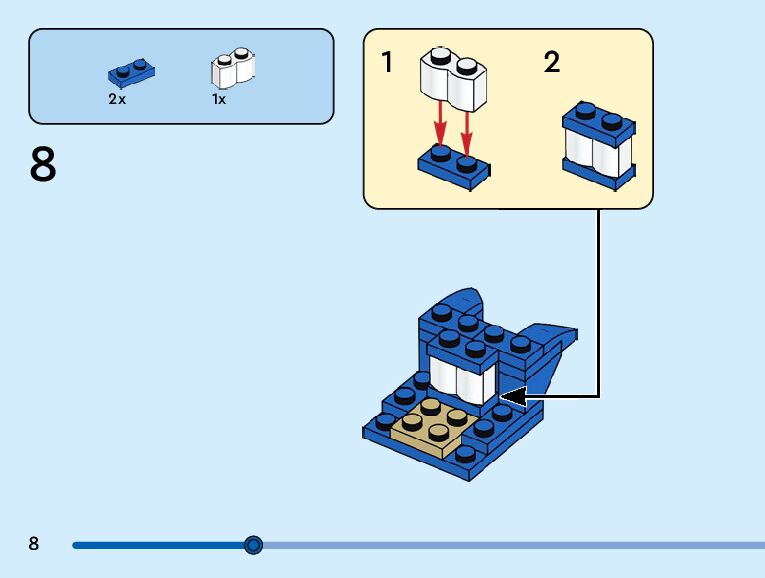 2x

1x

8

1

2

8