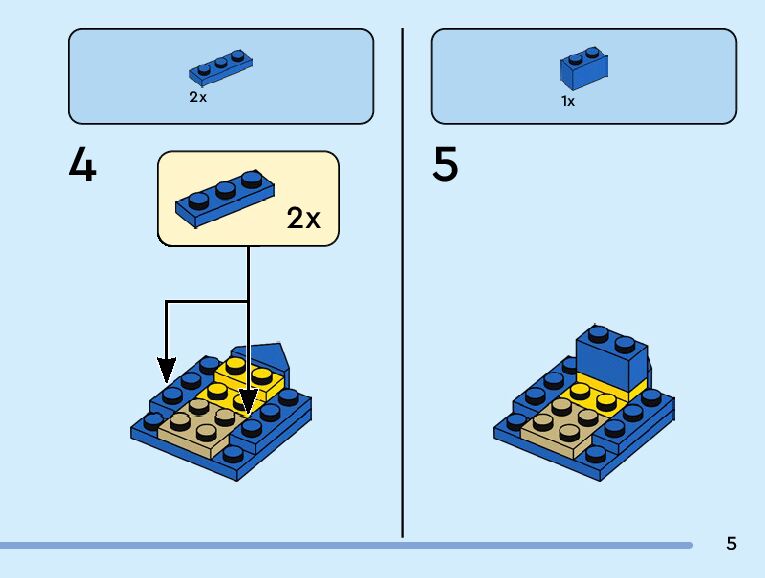 2x

4

2x

1x

5

5