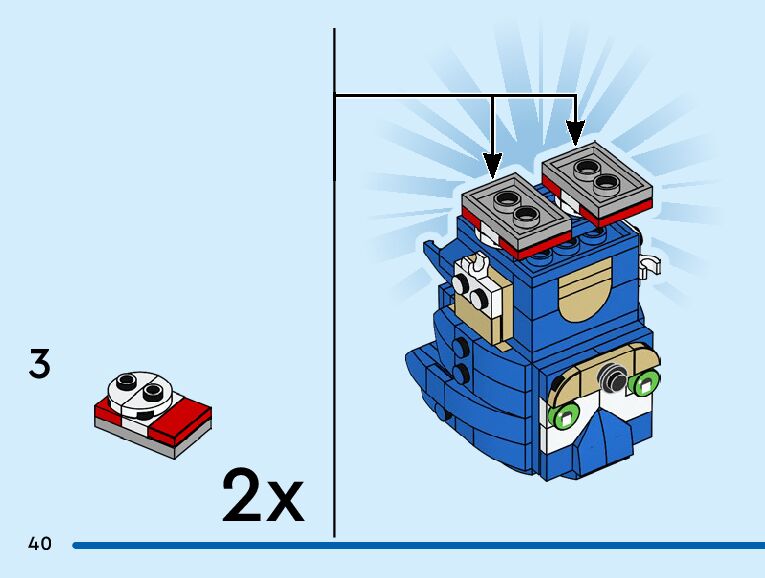 3

2x

40