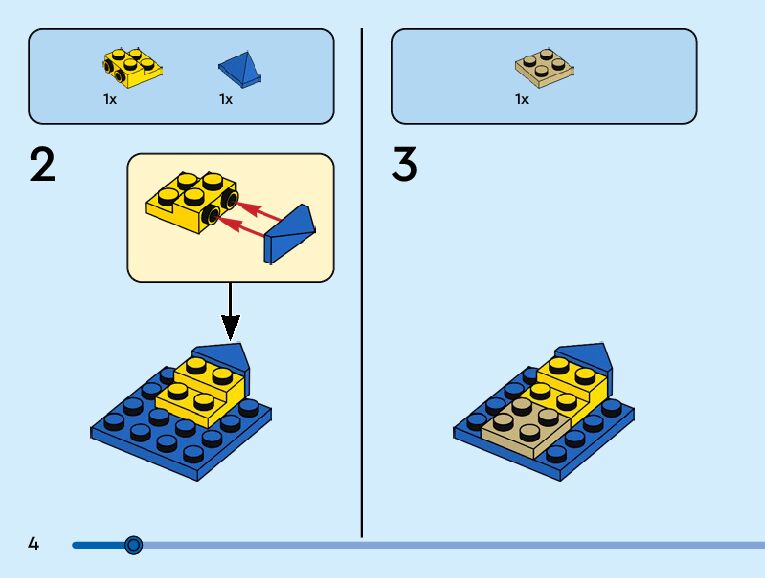 1x
1x

2

1x

3

4