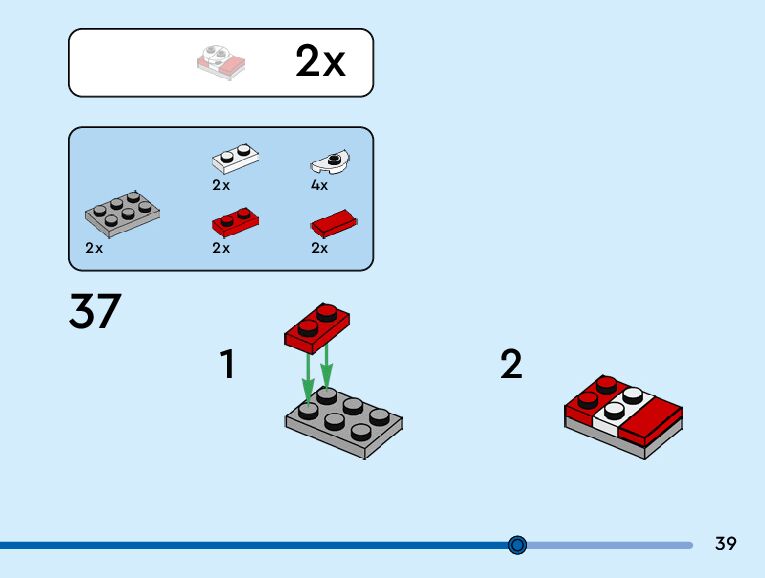 2x

2x
4x
2x
2x
2x

37

1

2

39