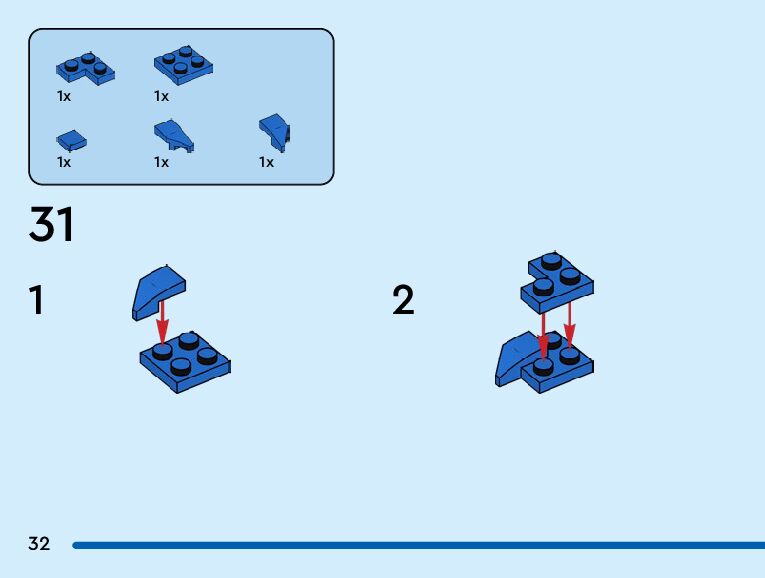 1x
1x
1x
1x
1x

31

1

2

32