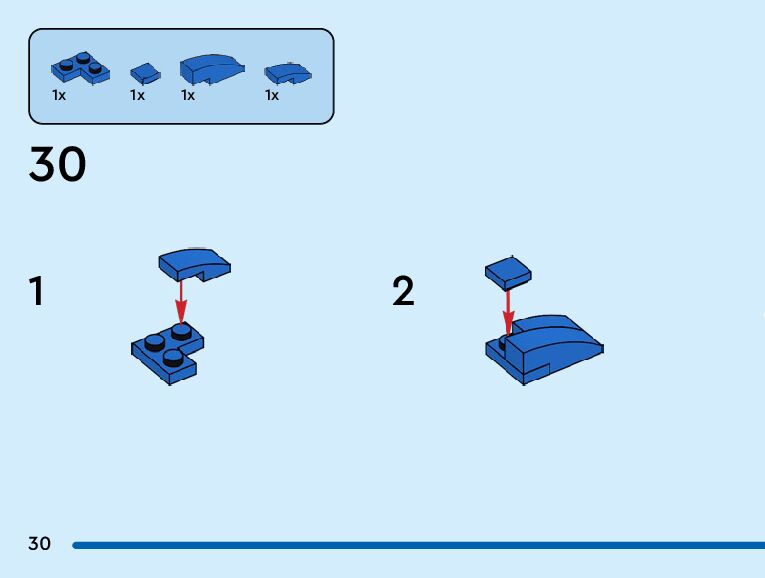 1x 1x 1x 1x

30

1

2

30