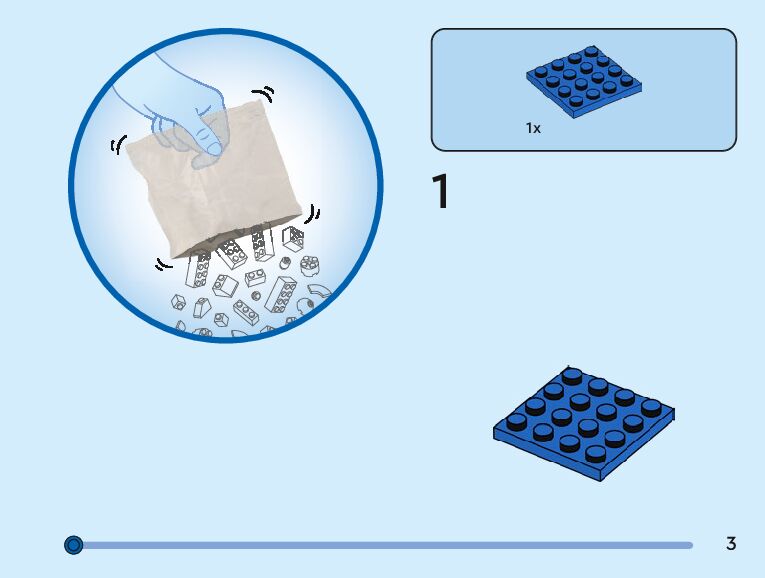 1x

1

3