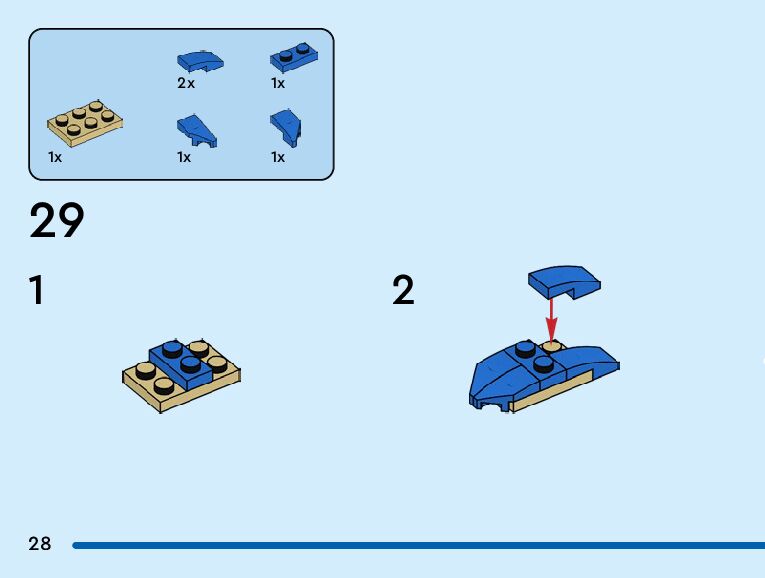 2x
1x
1x
1x
1x

29

1

2

28