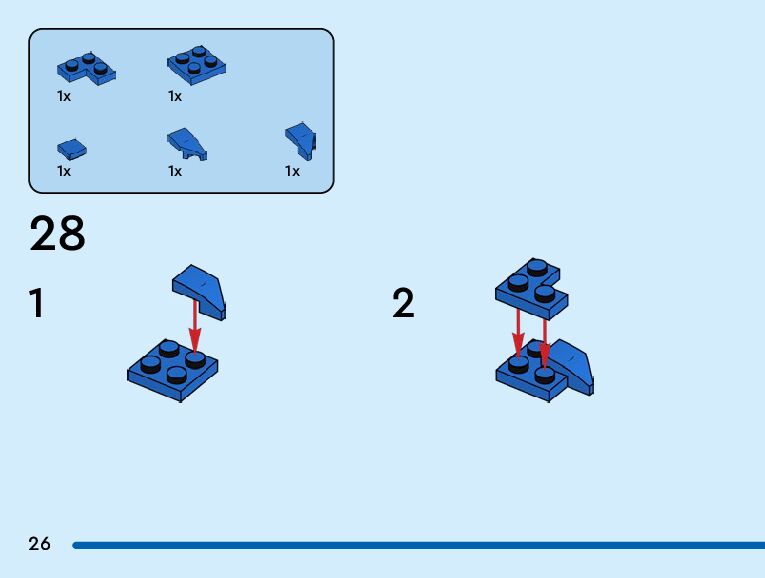 1x 1x

1x 1x 1x

28

1

2

26