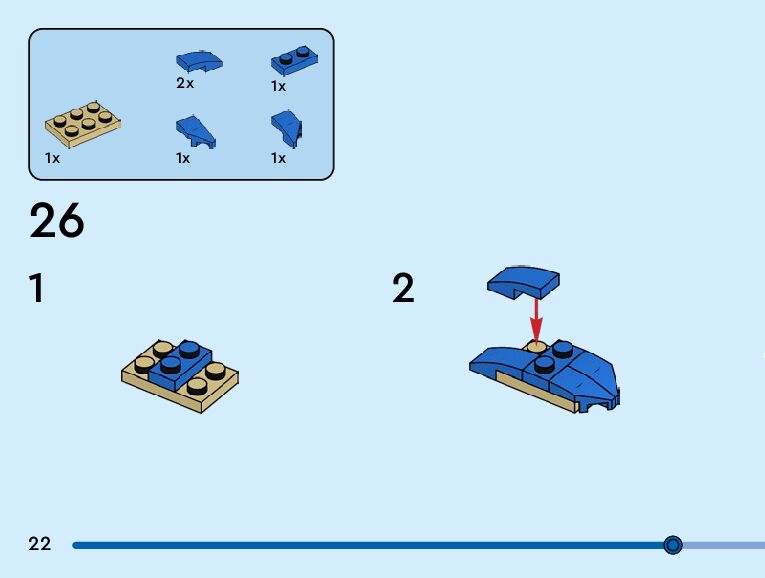 2x
1x
1x
1x
1x

26

1

2

22