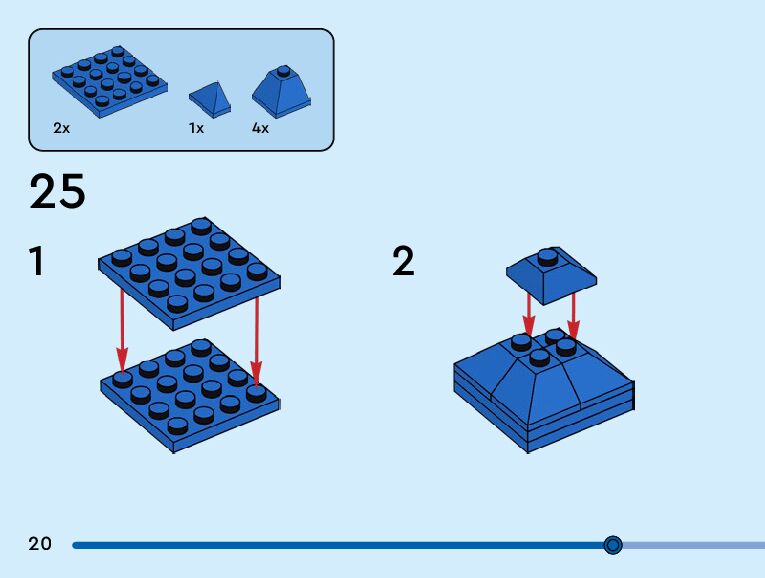 2x
1x
4x

25

1

2

20