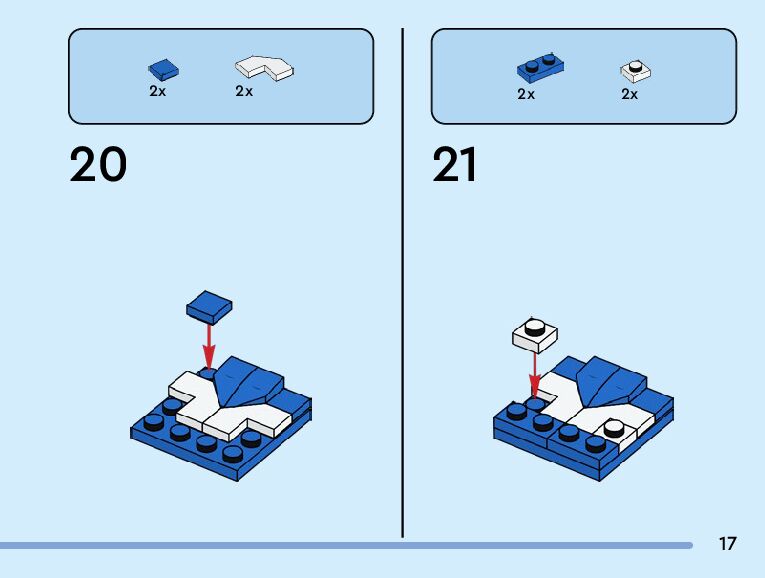 2x 2x

20

2x 2x

21

17