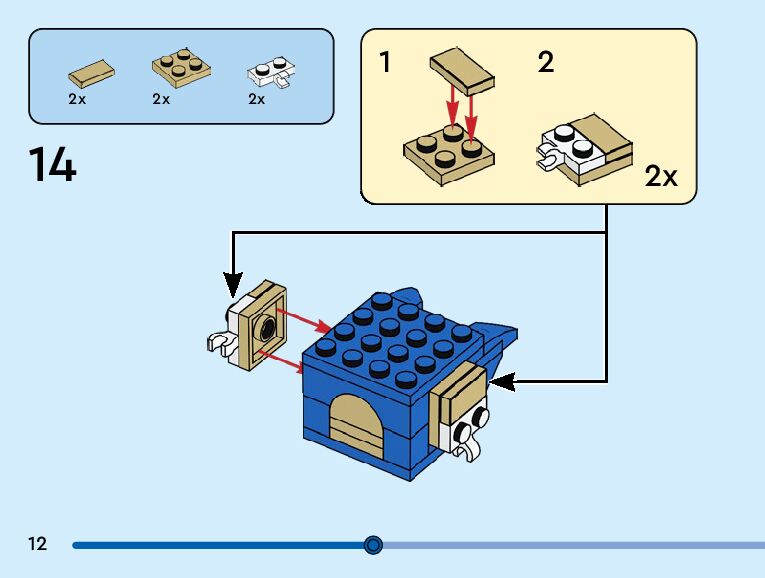 2x 2x 2x

14

1

2

2x

12