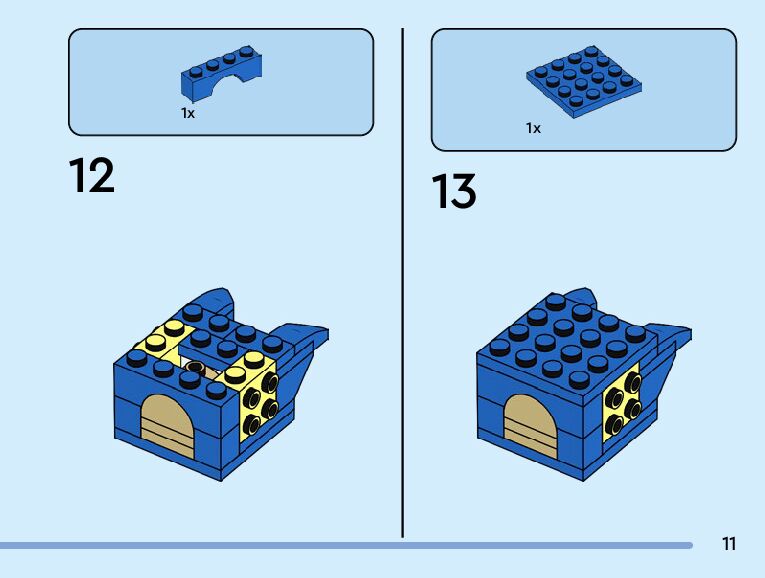 1x

12

1x

13

11