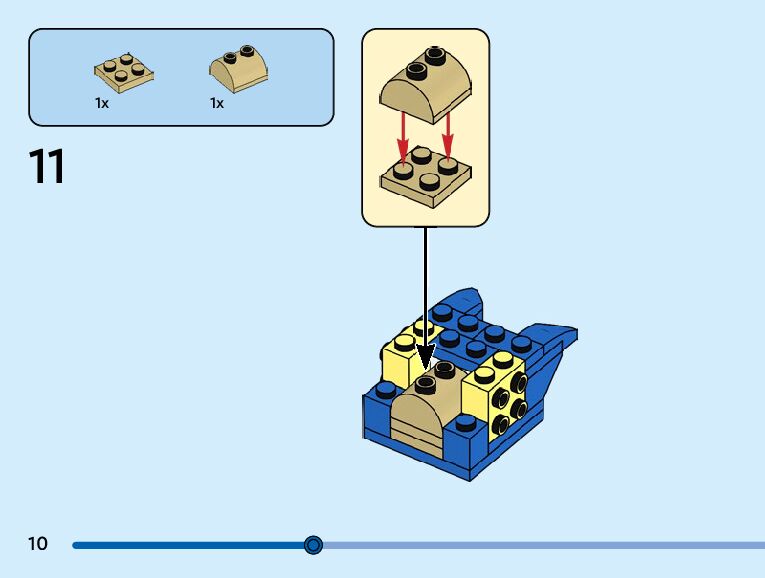 1x 1x

11

10