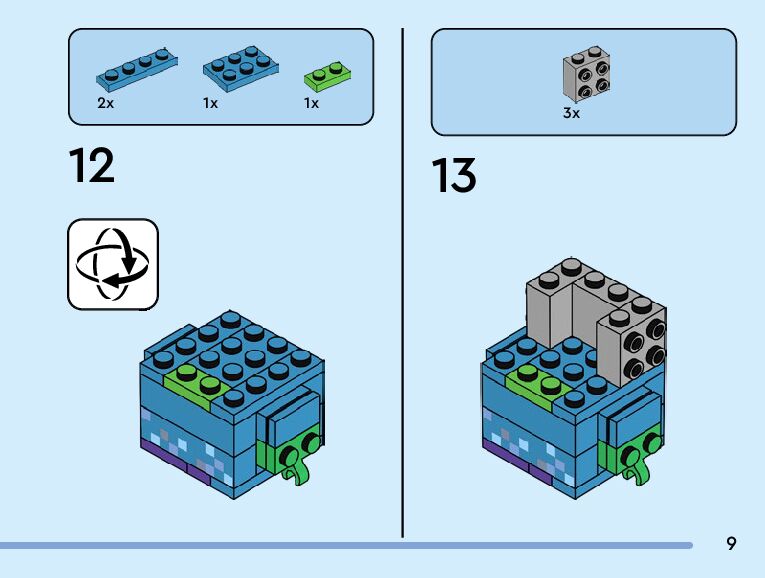 2x 1x 1x

12

3x

13

9