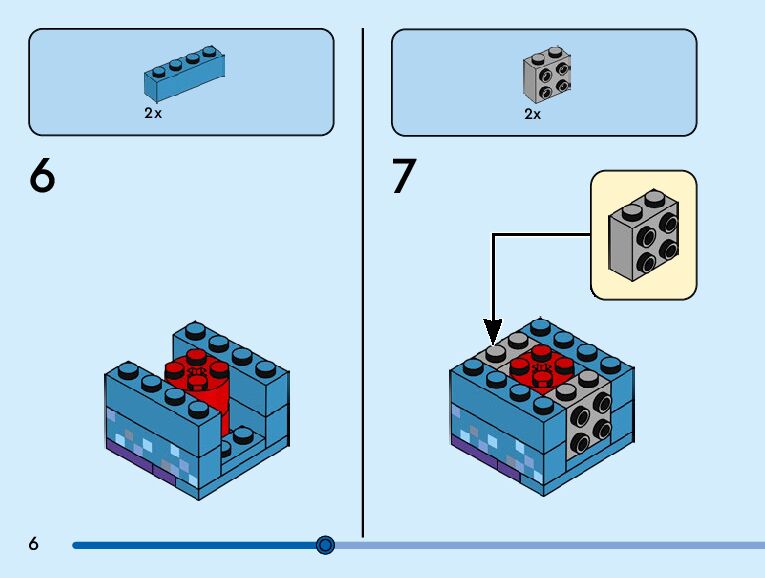 2x

6

2x

7

6