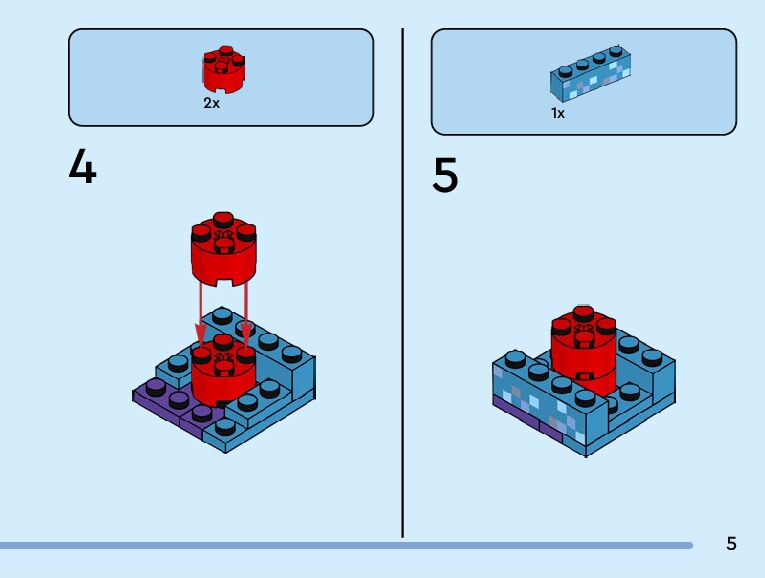 2x

4

1x

5

5