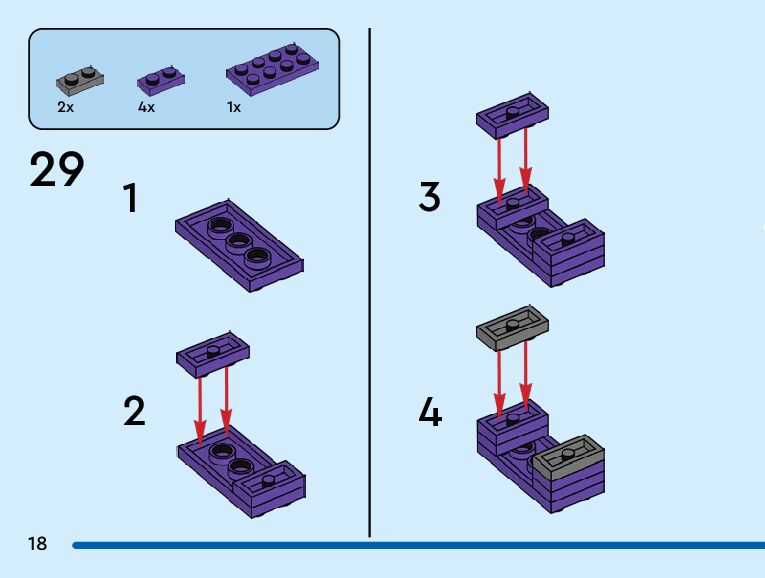 2x
4x
1x

29

1

2

3

4

18