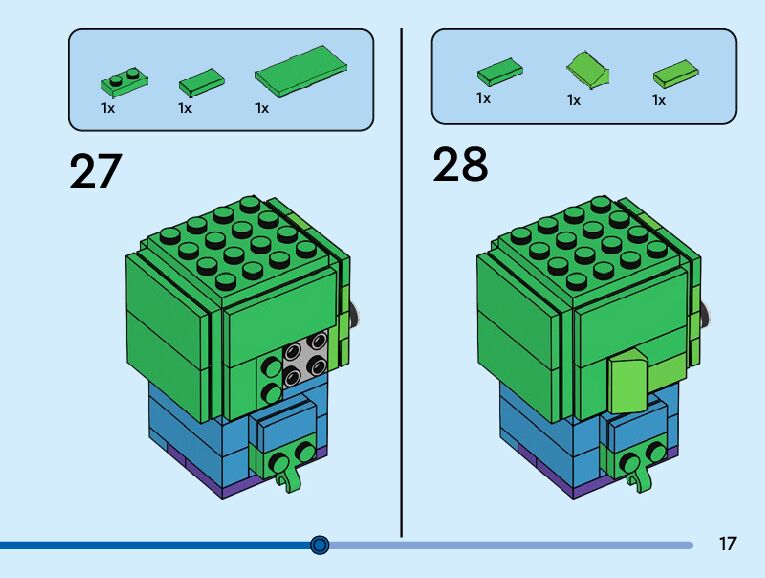 1x
1x
1x

27

1x
1x
1x

28

17