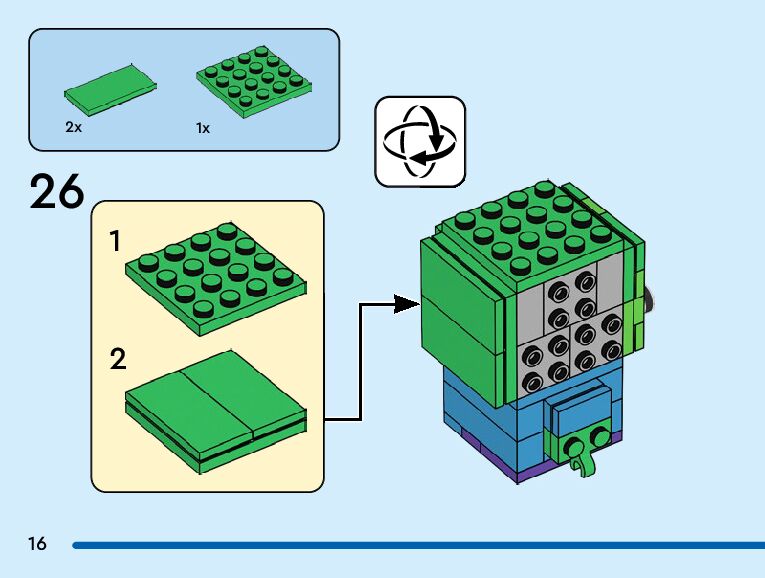 2x

1x

26

1

2

16