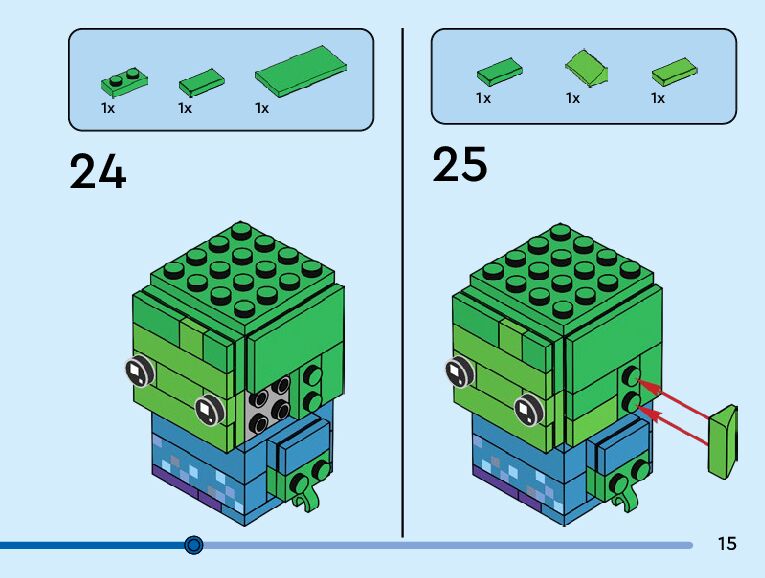 1x 1x 1x

24

1x 1x 1x

25

15