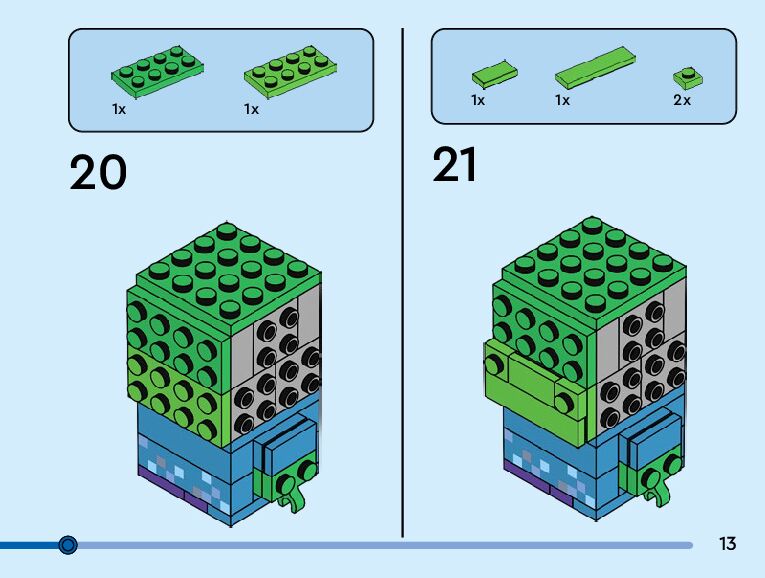 1x
1x

20

1x
1x
2x

21

13