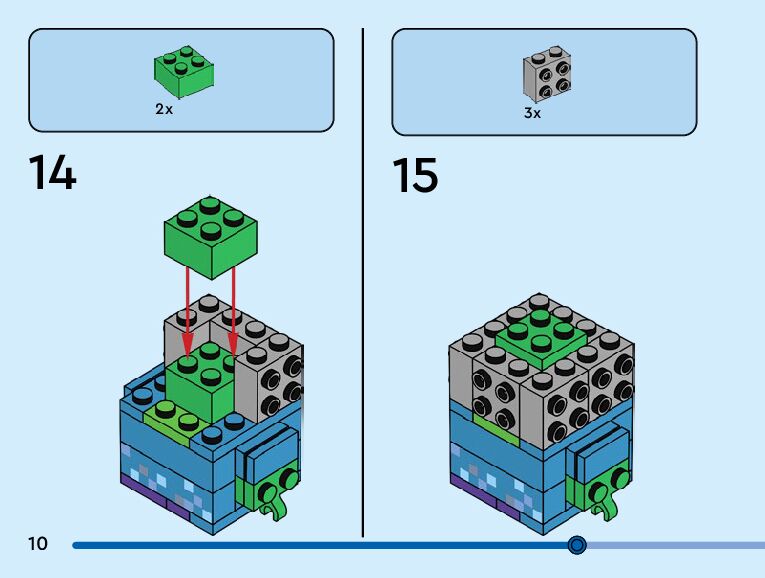 2x

14

3x

15

10