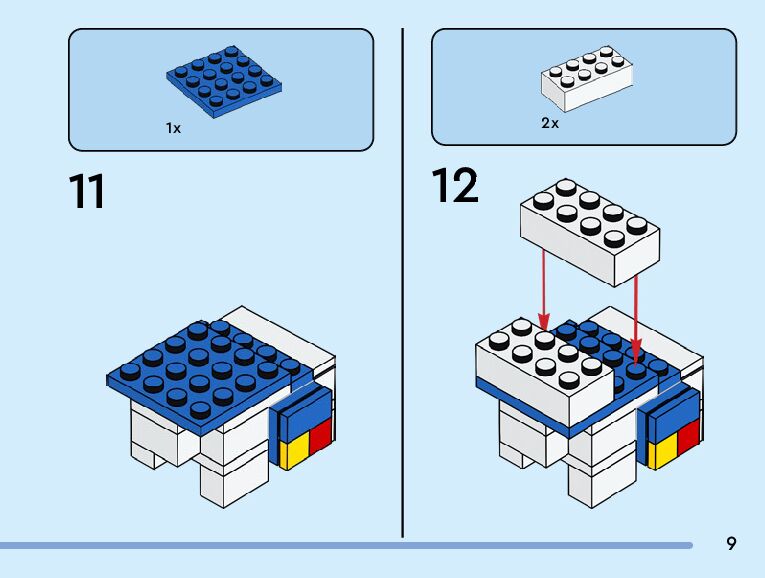 1x

11

2x

12

9