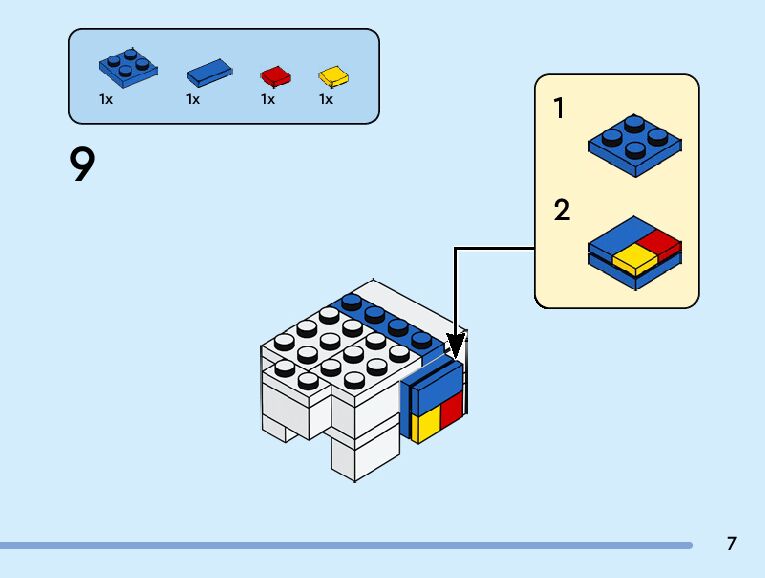 1x 1x 1x 1x

9

1

2

7