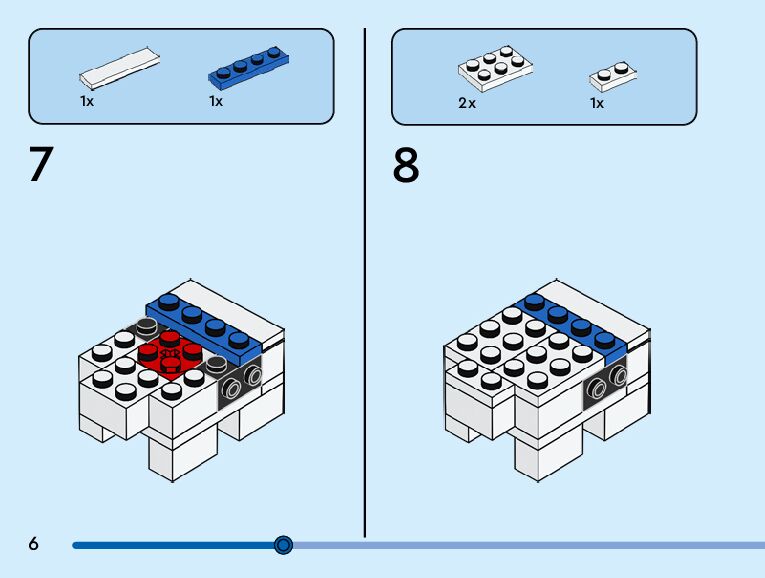 1x 1x

7

2x 1x

8

6