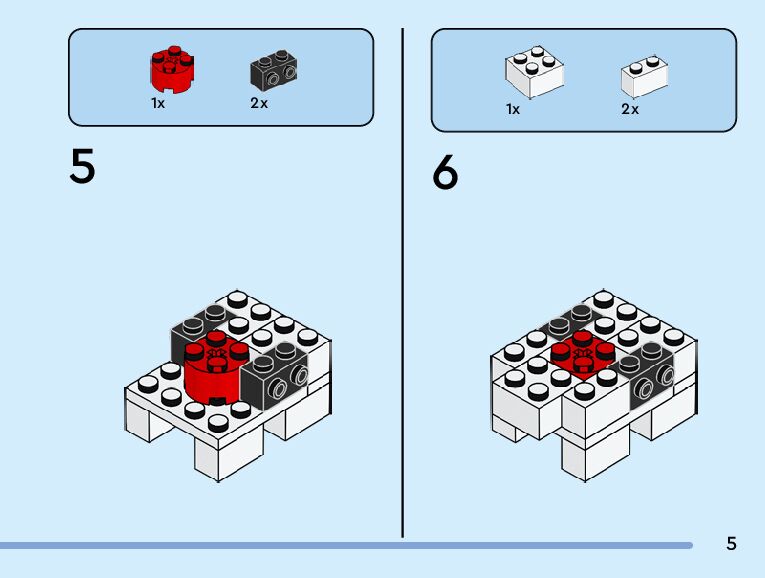 1x

2x

5

1x

2x

6

5