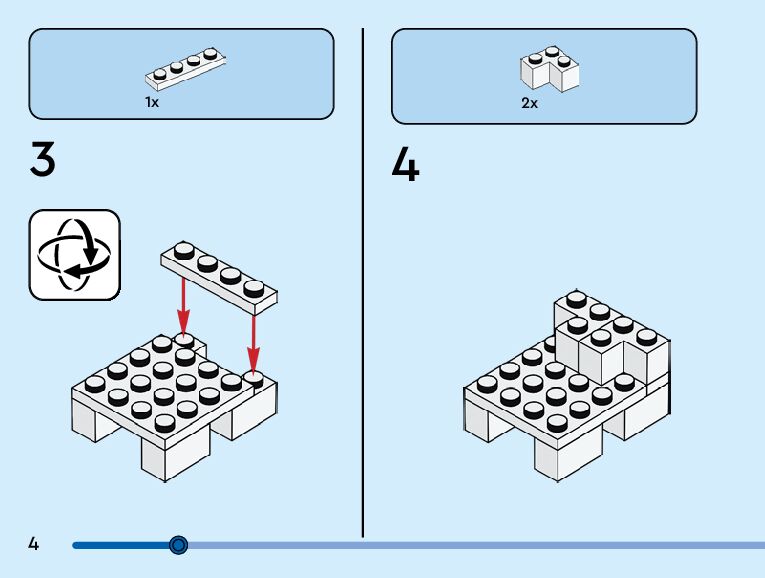 1x

3

2x

4

4