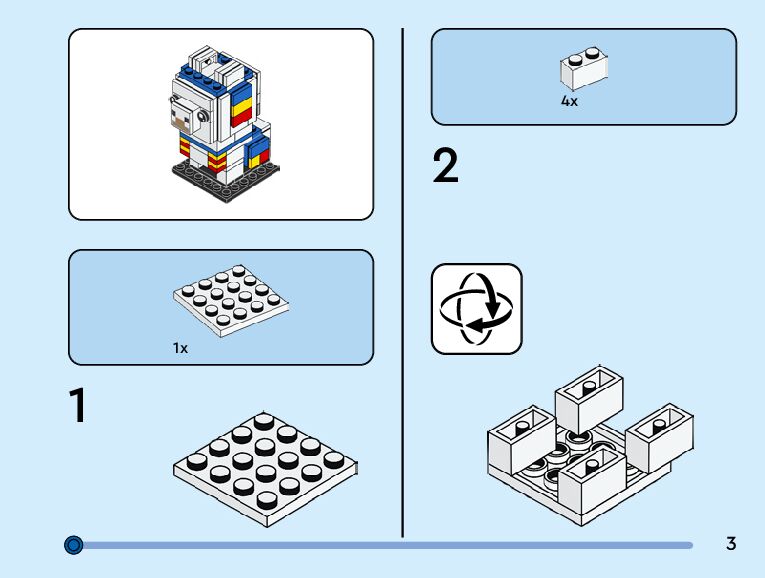 1x

1

4x

2

3