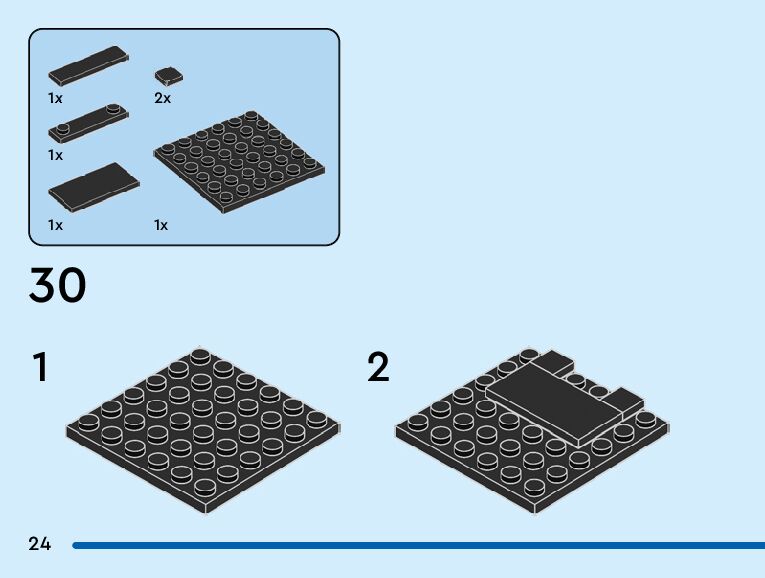 1x

2x

1x

1x

1x

30

1

2

24