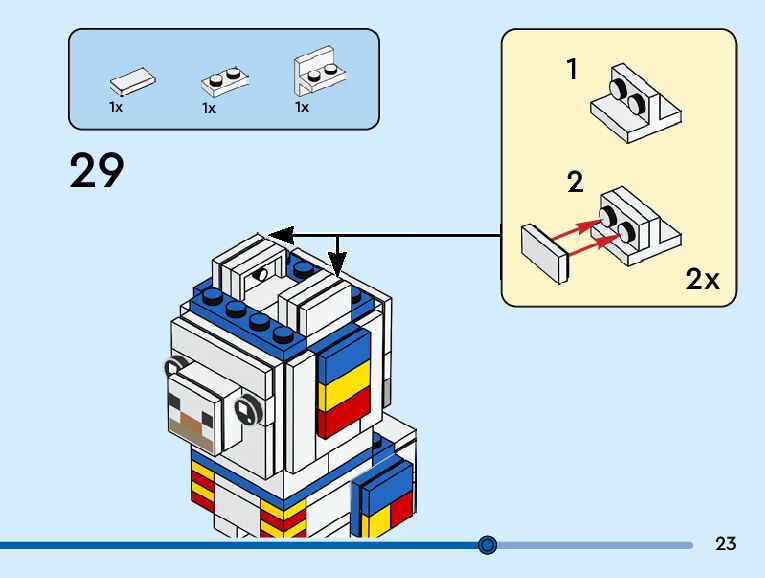 1x 1x 1x

29

1

2

2x

23