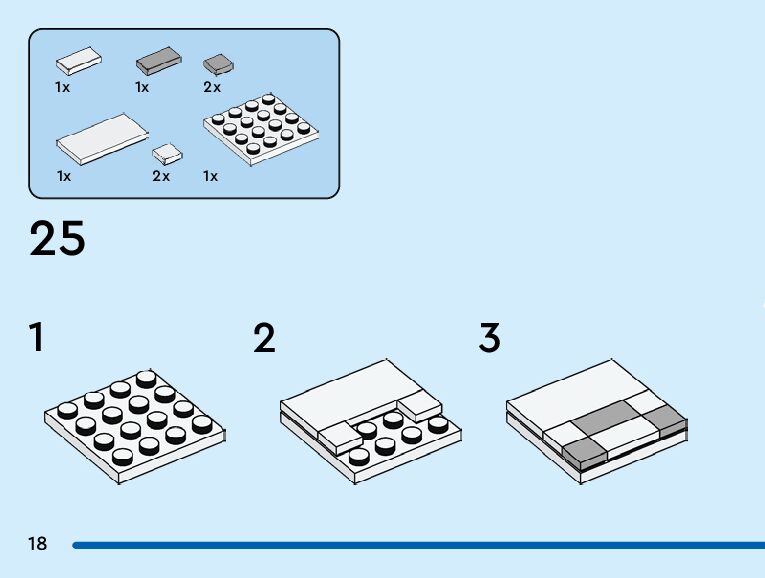 1x
1x
2x
1x
2x
1x

25

1

2

3

18