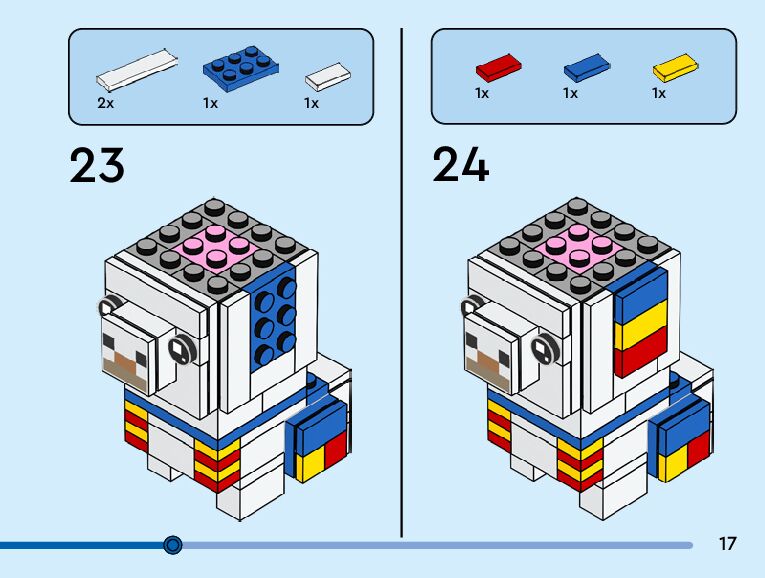 2x 1x 1x

23

1x 1x 1x

24

17