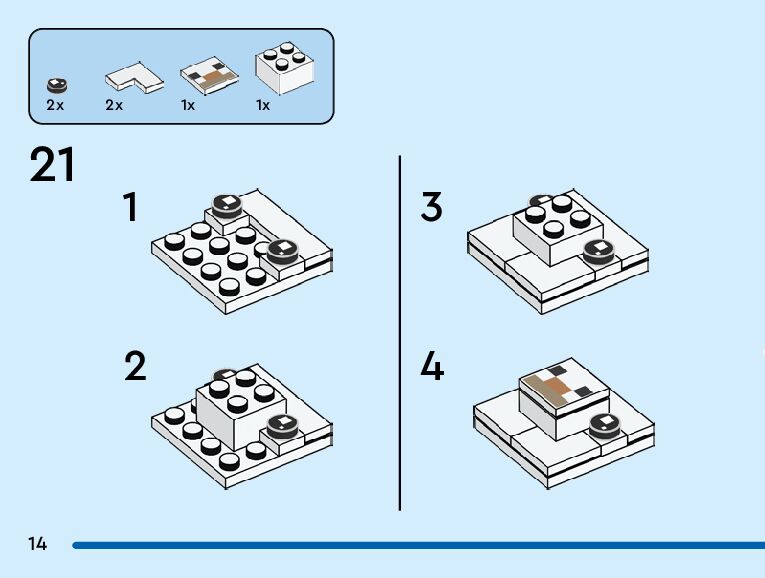 2x 2x 1x 1x

21

1

2

3

4

14