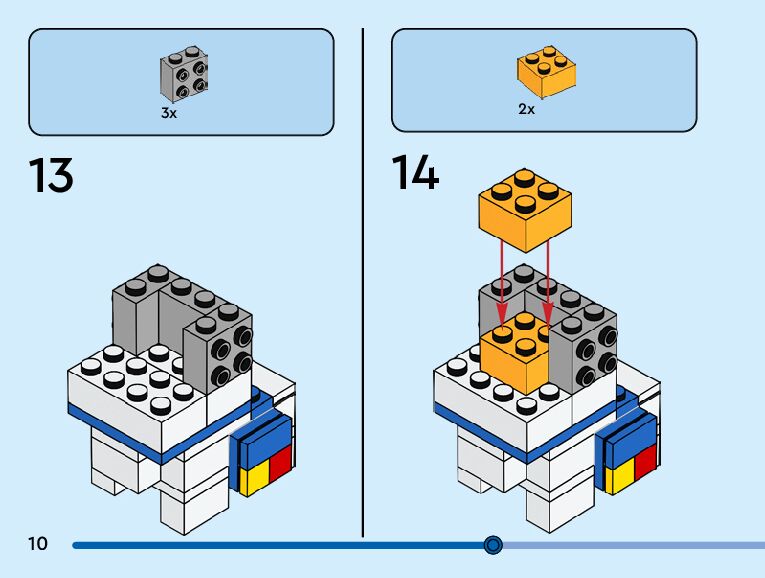 3x

13

2x

14

10