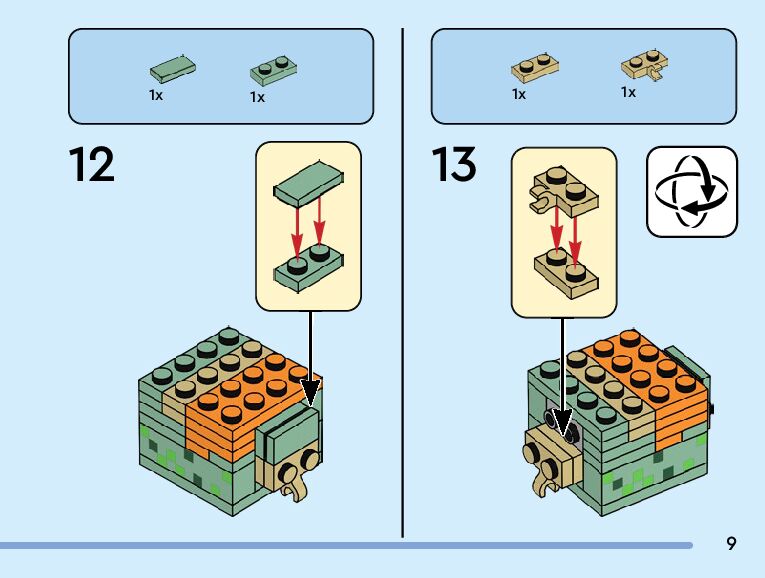 1x 1x

12

1x 1x

13

9