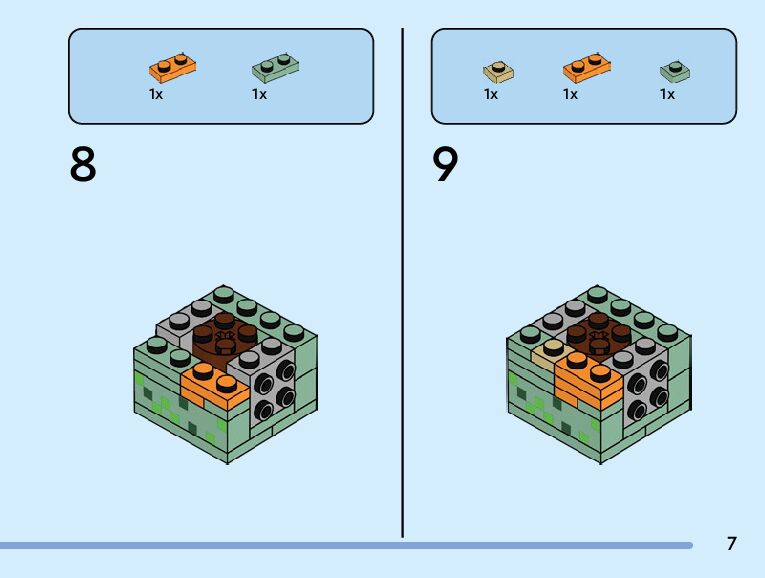 1x 1x

8

1x 1x 1x

9

7