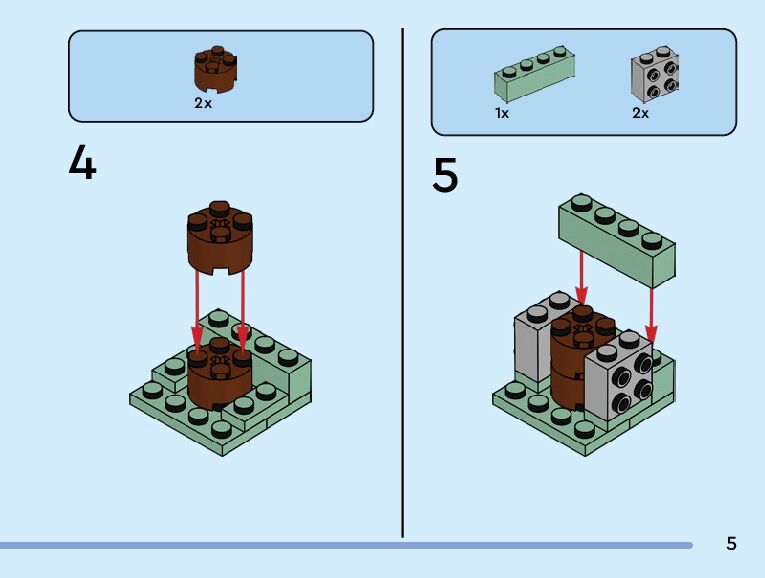 2x

4

1x

2x

5

5