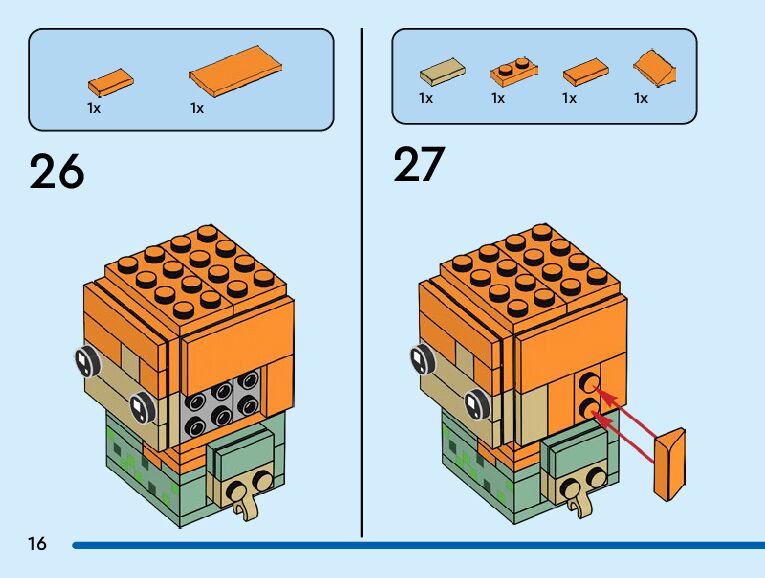 1x 1x

26

1x 1x 1x 1x

27

16