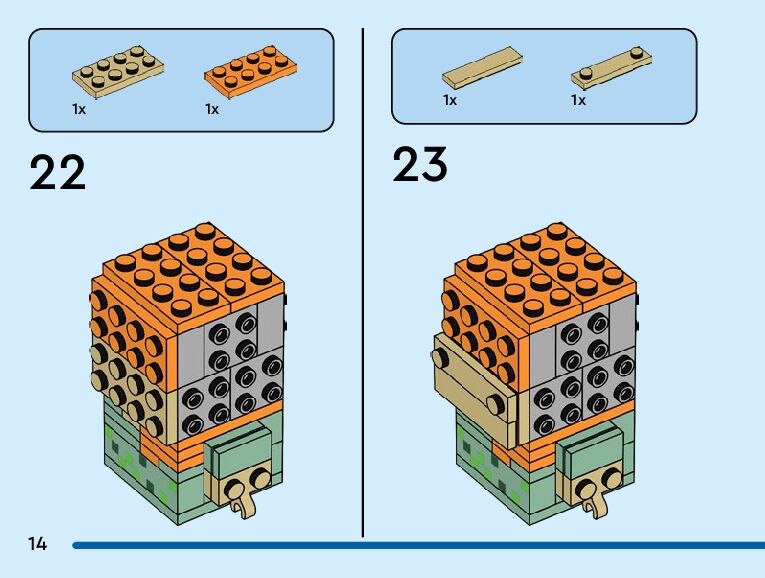 1x 1x

22

1x 1x

23

14