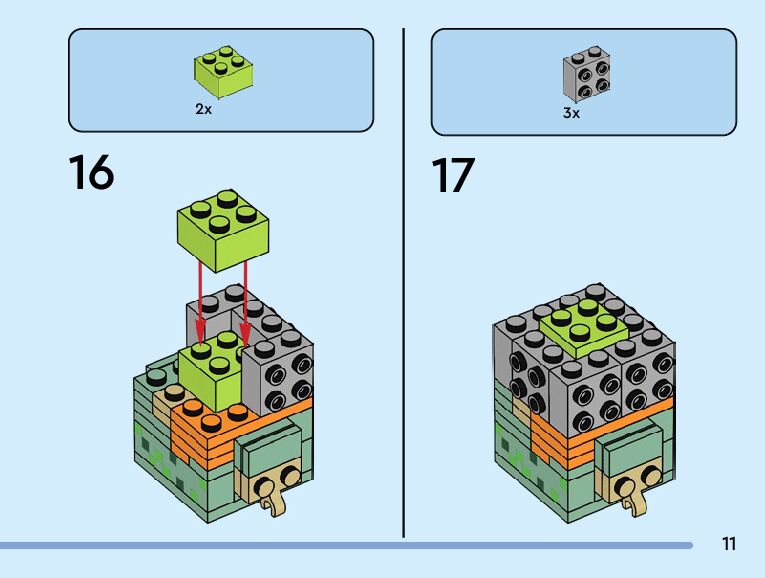 2x

16

3x

17

11