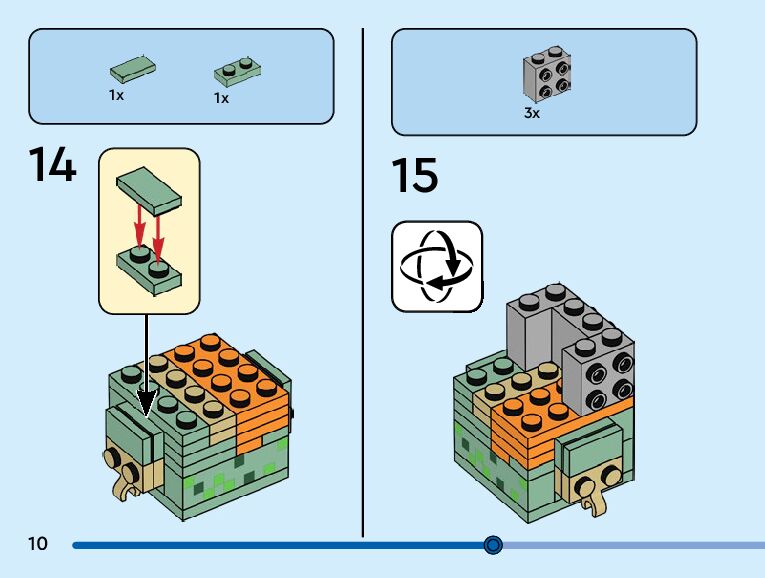 1x
1x

14

3x

15

10