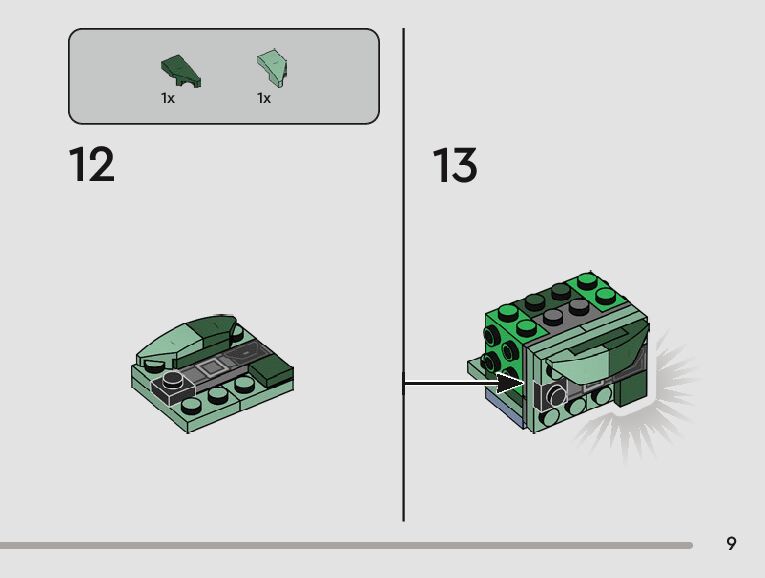 1x 1x

12

13

9